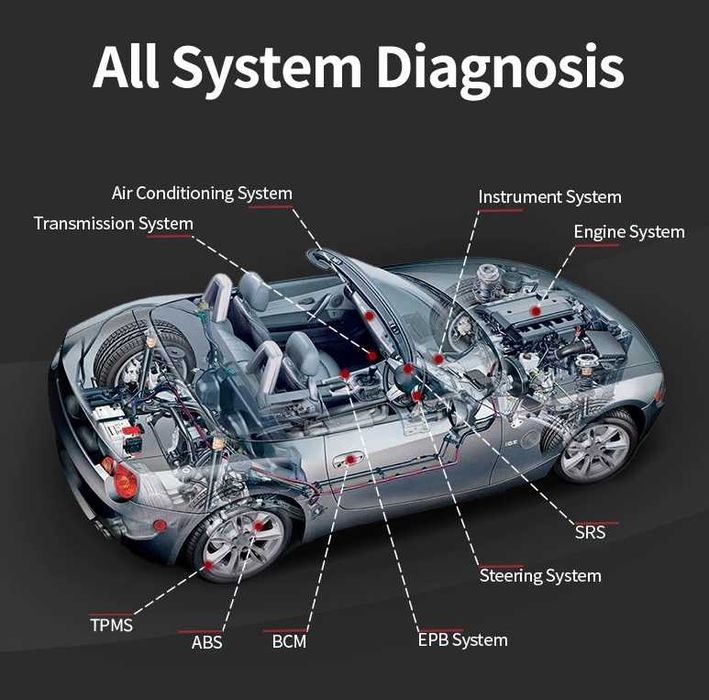 All System Diagnosis

Air Conditioning System

Transmission System

Instrument System

Engine System

SRS

Steering System

TPMS

ABS

BCM

EPB System