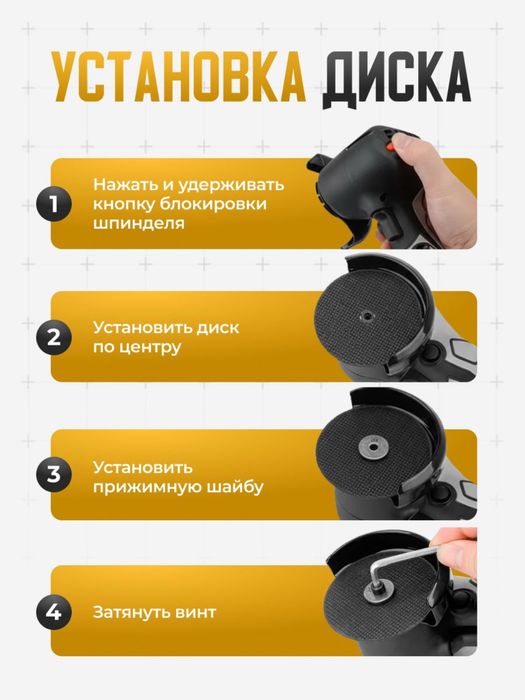 УСТАНОВКА ДИСКА

1 Нажать и удерживать кнопку блокировки шпинделя

2 Установить диск по центру

3 Установить прижимную шайбу

4 Затянуть винт