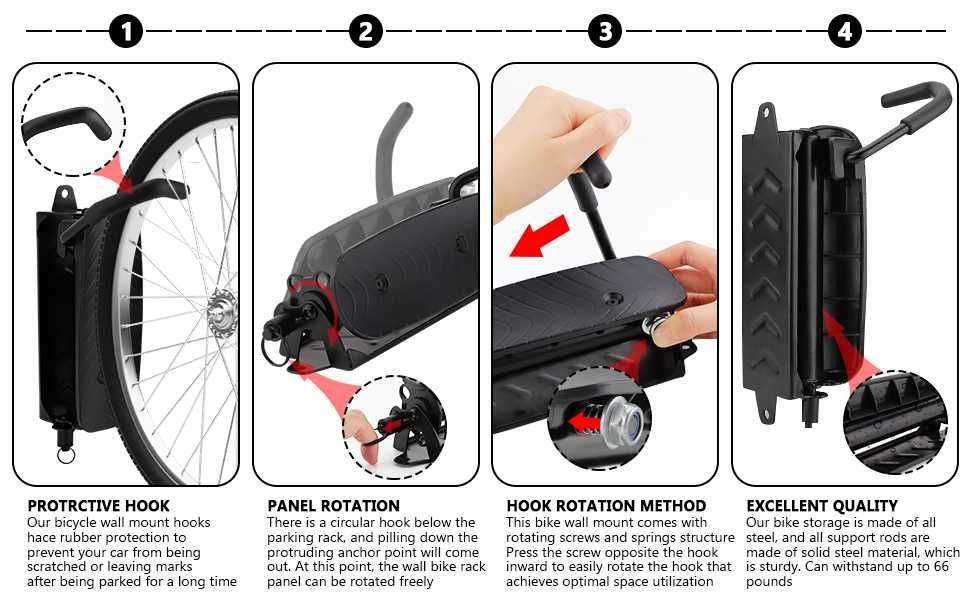 1

2

3

4

PROTRCTIVE HOOK
Our bicycle wall mount hooks hace rubber protection to prevent your car from being scratched or leaving marks after being parked for a long time

PANEL ROTATION
There is a circular hook below the parking rack, and pilling down the protruding anchor point will come out. At this point, the wall bike rack panel can be rotated freely

HOOK ROTATION METHOD
This bike wall mount comes with rotating screws and springs structure Press the screw opposite the hook inward to easily rotate the hook that achieves optimal space utilization

EXCELLENT QUALITY
Our bike storage is made of all steel, and all support rods are made of solid steel material, which is sturdy. Can withstand up to 66 pounds