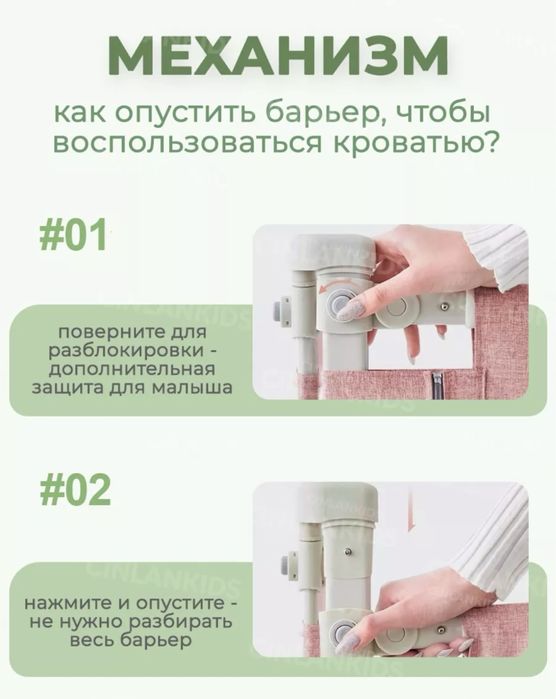 МЕХАНИЗМ

как опустить барьер, чтобы воспользоваться кроватью?

#01

поверните для разблокировки - дополнительная защита для малыша

CINLANKIDS

#02

нажмите и опустите - не нужно разбирать весь барьер

CINLANKIDS