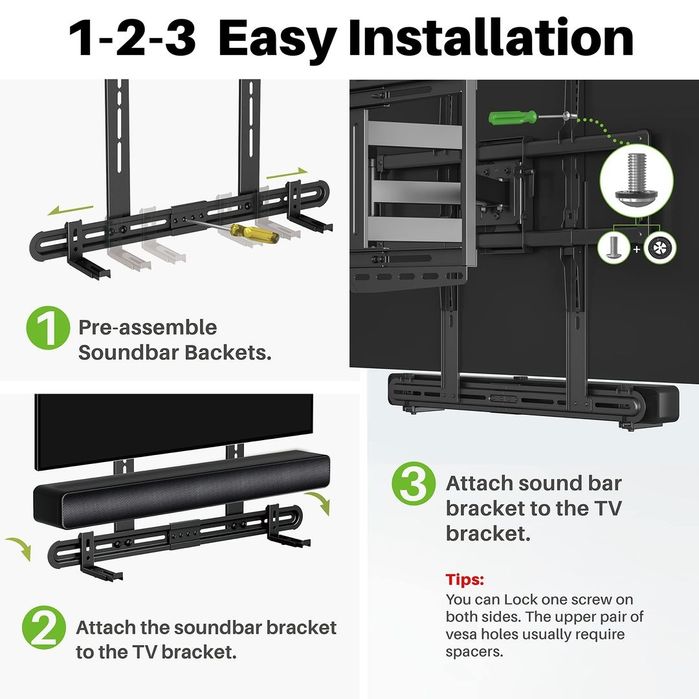 1-2-3 Easy Installation

1 Pre-assemble Soundbar Backets.

2 Attach the soundbar bracket to the TV bracket.

+

3 Attach sound bar bracket to the TV bracket.

Tips:
You can Lock one screw on both sides. The upper pair of vesa holes usually require spacers.