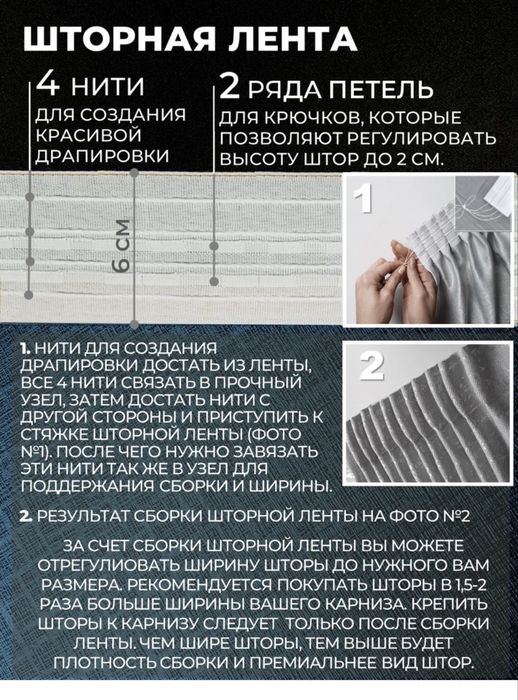 ШТОРНАЯ ЛЕНТА

4 НИТИ
ДЛЯ СОЗДАНИЯ КРАСИВОЙ ДРАПИРОВКИ

2 РЯДА ПЕТЕЛЬ
ДЛЯ КРЮЧКОВ, КОТОРЫЕ ПОЗВОЛЯЮТ РЕГУЛИРОВАТЬ ВЫСОТУ ШТОР ДО 2 СМ.

6 СМ

1

2

1. НИТИ ДЛЯ СОЗДАНИЯ ДРАПИРОВКИ ДОСТАТЬ ИЗ ЛЕНТЫ, ВСЕ 4 НИТИ СВЯЗАТЬ В ПРОЧНЫЙ УЗЕЛ, ЗАТЕМ ДОСТАТЬ НИТИ С ДРУГОЙ СТОРОНЫ И ПРИСТУПИТЬ К СТЯЖКЕ ШТОРНОЙ ЛЕНТЫ (ФОТО №1). ПОСЛЕ ЧЕГО НУЖНО ЗАВЯЗАТЬ ЭТИ НИТИ ТАК ЖЕ В УЗЕЛ ДЛЯ ПОДДЕРЖАНИЯ СБОРКИ И ШИРИНЫ.

2. РЕЗУЛЬТАТ СБОРКИ ШТОРНОЙ ЛЕНТЫ НА ФОТО №2

ЗА СЧЕТ СБОРКИ ШТОРНОЙ ЛЕНТЫ ВЫ МОЖЕТЕ ОТРЕГУЛИОВАТЬ ШИРИНУ ШТОРЫ ДО НУЖНОГО ВАМ РАЗМЕРА. РЕКОМЕНДУЕТСЯ ПОКУПАТЬ ШТОРЫ В 1,5-2 РАЗА БОЛЬШЕ ШИРИНЫ ВАШЕГО КАРНИЗА. КРЕПИТЬ ШТОРЫ К КАРНИЗУ СЛЕДУЕТ ТОЛЬКО ПОСЛЕ СБОРКИ ЛЕНТЫ. ЧЕМ ШИРЕ ШТОРЫ, ТЕМ ВЫШЕ БУДЕТ ПЛОТНОСТЬ СБОРКИ И ПРЕМИАЛЬНЕЕ ВИД ШТОР.