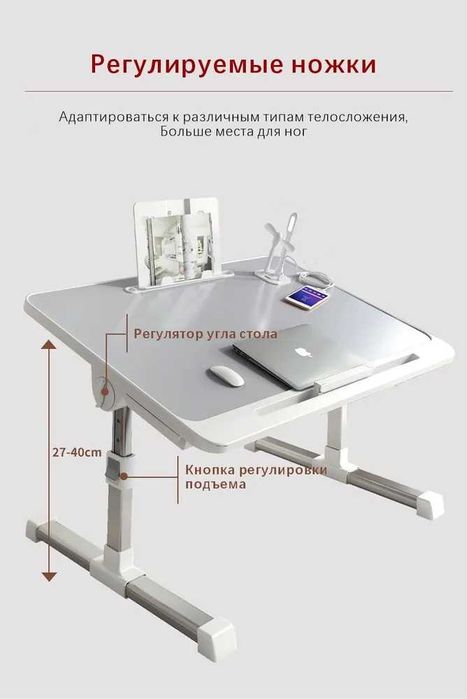 Регулируемые ножки

Адаптироваться к различным типам телосложения, Больше места для ног

Регулятор угла стола

27-40cm

Кнопка регулировки подъема