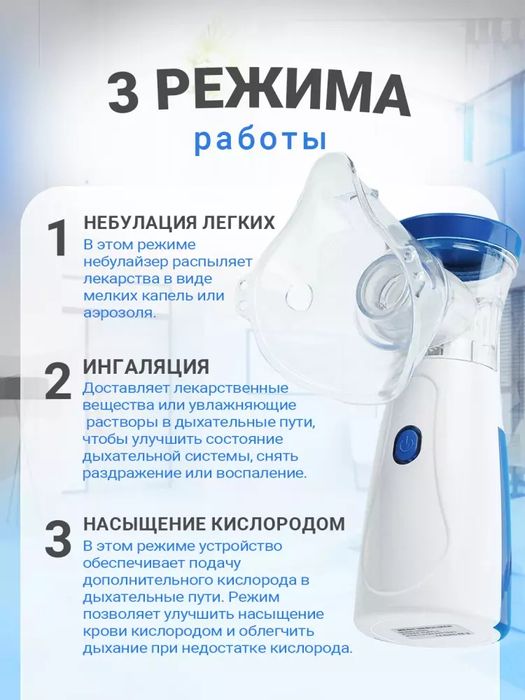 3 РЕЖИМА
работы

1 НЕБУЛАЦИЯ ЛЕГКИХ
В этом режиме небулайзер распыляет лекарства в виде мелких капель или аэрозоля.

2 ИНГАЛЯЦИЯ
Доставляет лекарственные вещества или увлажняющие растворы в дыхательные пути, чтобы улучшить состояние дыхательной системы, снять раздражение или воспаление.

3 НАСЫЩЕНИЕ КИСЛОРОДОМ
В этом режиме устройство обеспечивает подачу дополнительного кислорода в дыхательные пути. Режим позволяет улучшить насыщение крови кислородом и облегчить дыхание при недостатке кислорода.