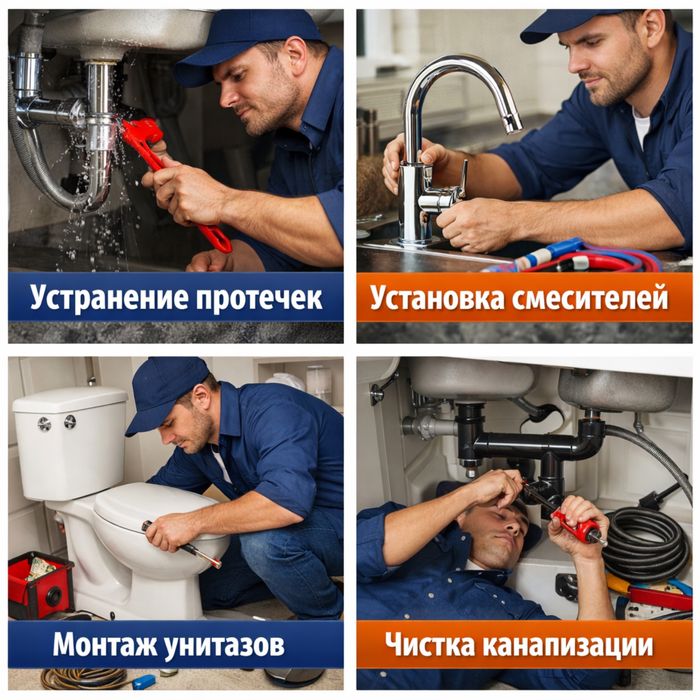 Устранение протечек

Установка смесителей

Монтаж унитазов

Чистка канапизации