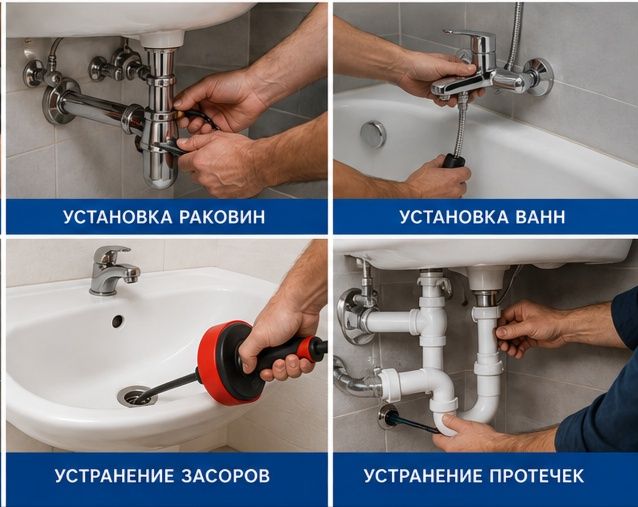 УСТАНОВКА РАКОВИН

УСТАНОВКА ВАНН

УСТРАНЕНИЕ ЗАСОРОВ

УСТРАНЕНИЕ ПРОТЕЧЕК