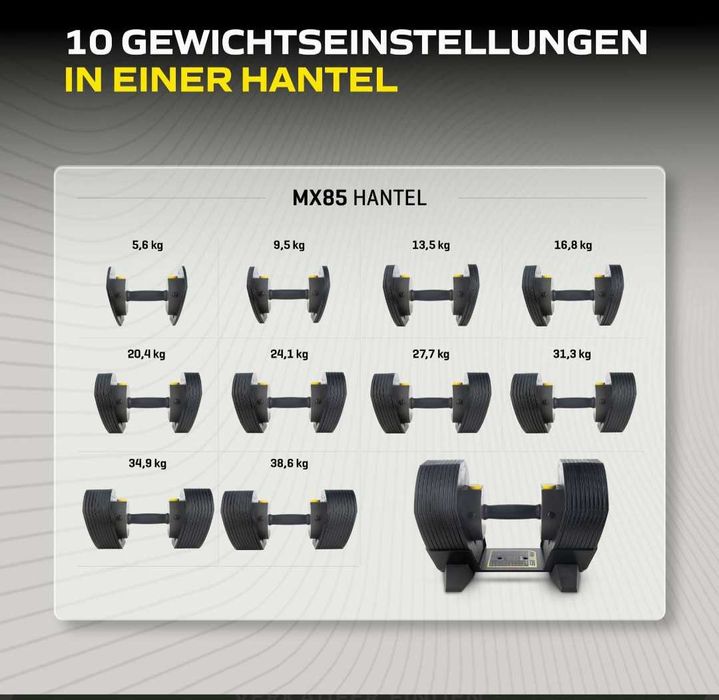 10 GEWICHTSEINSTELLUNGEN
IN EINER HANTEL

MX85 HANTEL

5,6 kg
9,5 kg
13,5 kg
16,8 kg
20,4 kg
24,1 kg
27,7 kg
31,3 kg
34,9 kg
38,6 kg