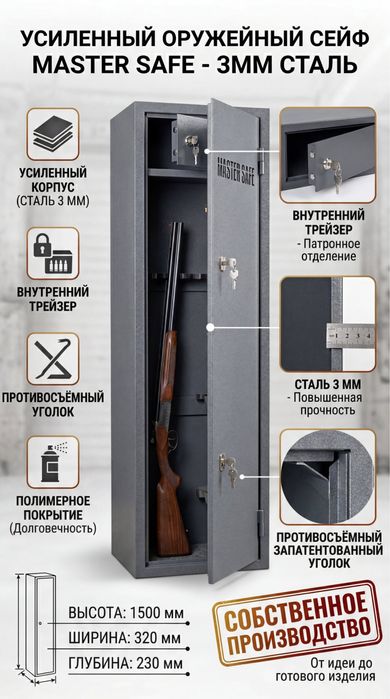 УСИЛЕННЫЙ ОРУЖЕЙНЫЙ СЕЙФ
MASTER SAFE - 3ММ СТАЛЬ

УСИЛЕННЫЙ КОРПУС
(СТАЛЬ 3 ММ)

ВНУТРЕННИЙ ТРЕЙЗЕР

ПРОТИВОСЪЁМНЫЙ УГОЛОК

ПОЛИМЕРНОЕ ПОКРЫТИЕ
(Долговечность)

MASTER SAFE

ВНУТРЕННИЙ ТРЕЙЗЕР
- Патронное отделение

1 2 3 4

СТАЛЬ 3 ММ
- Повышенная прочность

ПРОТИВОСЪЁМНЫЙ ЗАПАТЕНТОВАННЫЙ УГОЛОК

ВЫСОТА: 1500 мм
ШИРИНА: 320 мм
ГЛУБИНА: 230 мм

СОБСТВЕННОЕ ПРОИЗВОДСТВО

От идеи до готового изделия