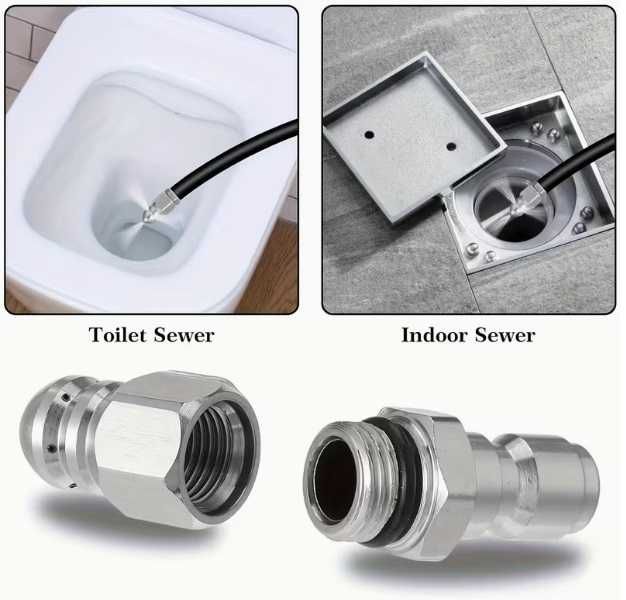 Toilet Sewer

Indoor Sewer