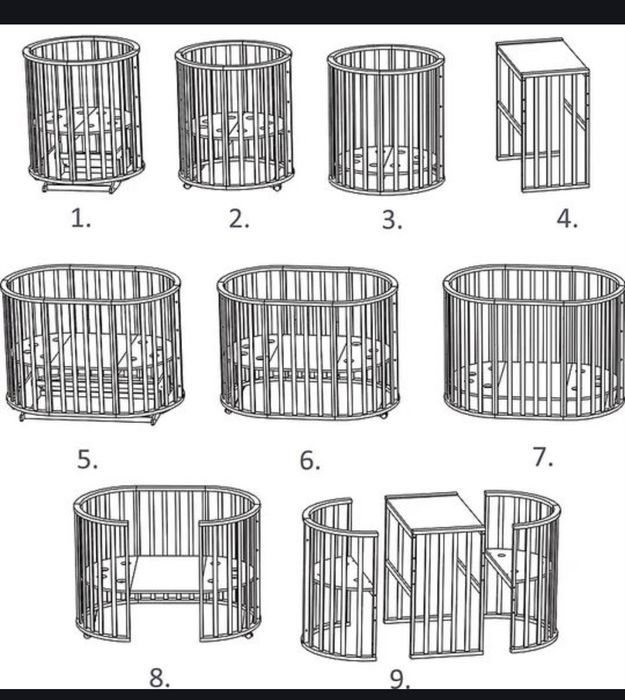 1.
2.
3.
4.
5.
6.
7.
8.
9.