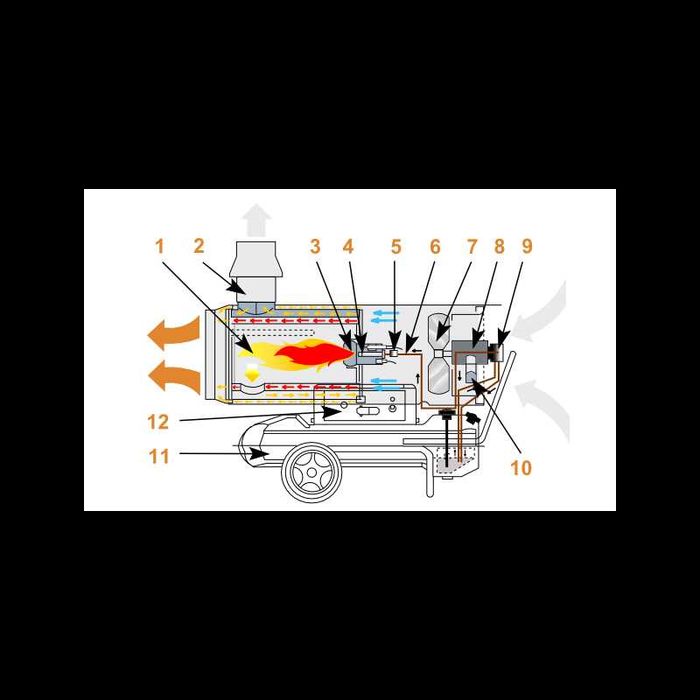 1 2 3 4 5 6 7 8 9

12

11

10