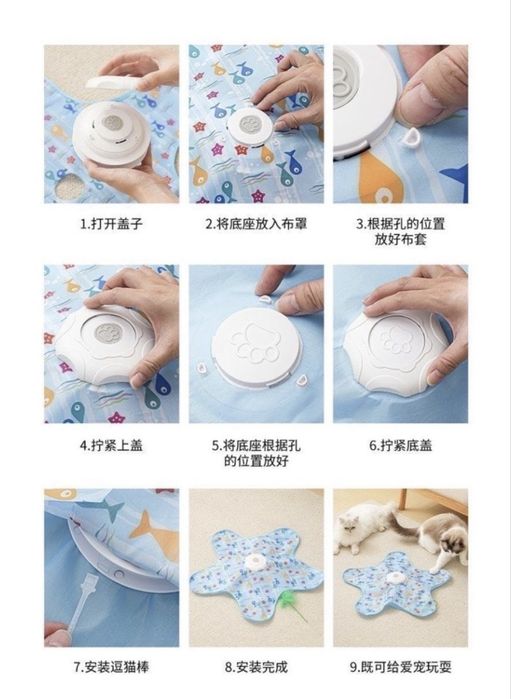 1.打开盖子

2.将底座放入布罩

3.根据孔的位置放好布套

4.拧紧上盖

5.将底座根据孔的位置放好

6.拧紧底盖

7.安装逗猫棒

8.安装完成

9.既可给爱宠玩耍