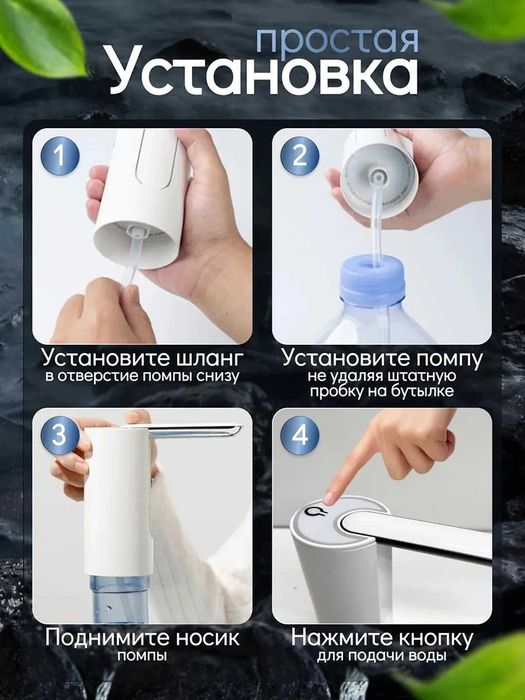 простая
Установка

1

Установите шланг
в отверстие помпы снизу

2

Установите помпу
не удаляя штатную пробку на бутылке

3

Поднимите носик
помпы

4

Нажмите кнопку
для подачи воды