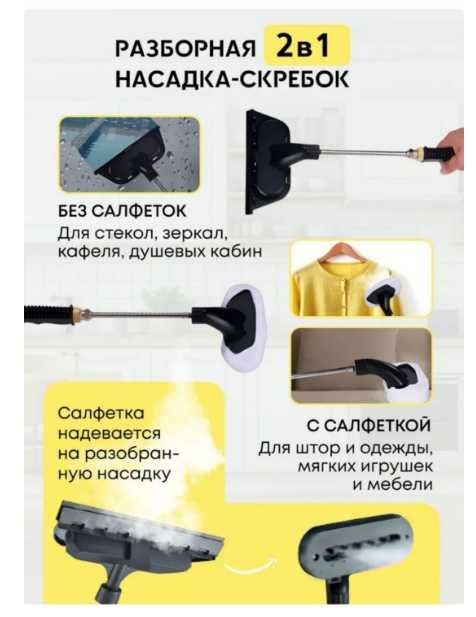 РАЗБОРНАЯ 2в1
НАСАДКА-СКРЕБОК

БЕЗ САЛФЕТОК
Для стекол, зеркал, кафеля, душевых кабин

Салфетка надевается на разобранную насадку

С САЛФЕТКОЙ
Для штор и одежды, мягких игрушек и мебели