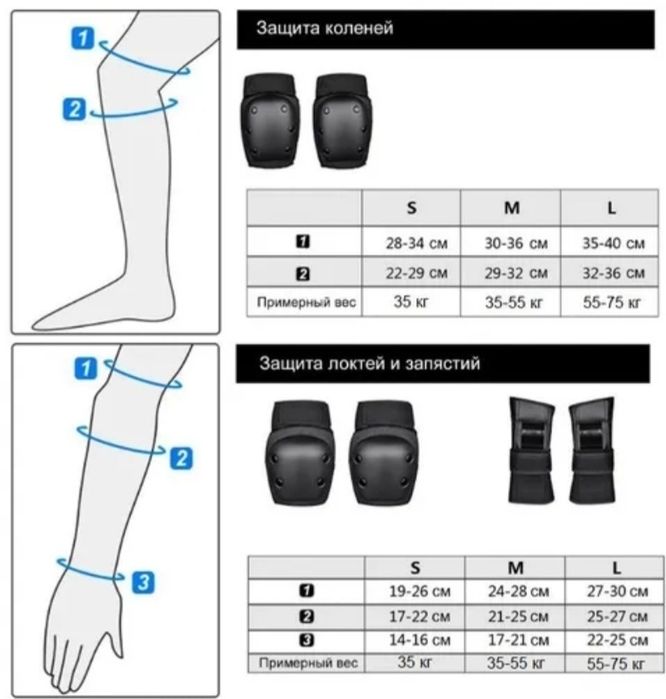 1
2

Защита коленей

|  | S | M | L |
|---|---|---|---|
| 1 | 28-34 см | 30-36 см | 35-40 см |
| 2 | 22-29 см | 29-32 см | 32-36 см |
| Примерный вес | 35 кг | 35-55 кг | 55-75 кг |

1
2
3

Защита локтей и запястий

|  | S | M | L |
|---|---|---|---|
| 1 | 19-26 см | 24-28 см | 27-30 см |
| 2 | 17-22 см | 21-25 см | 25-27 см |
| 3 | 14-16 см | 17-21 см | 22-25 см |
| Примерный вес | 35 кг | 35-55 кг | 55-75 кг |