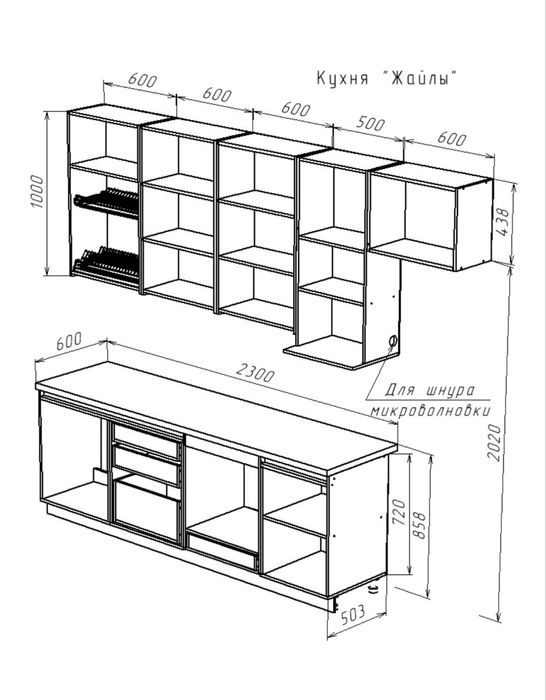 Кухня "Жайлы"

600
600
600
500
600
1000
438
600
2300
Для шнура микроволновки
2020
720
858
503