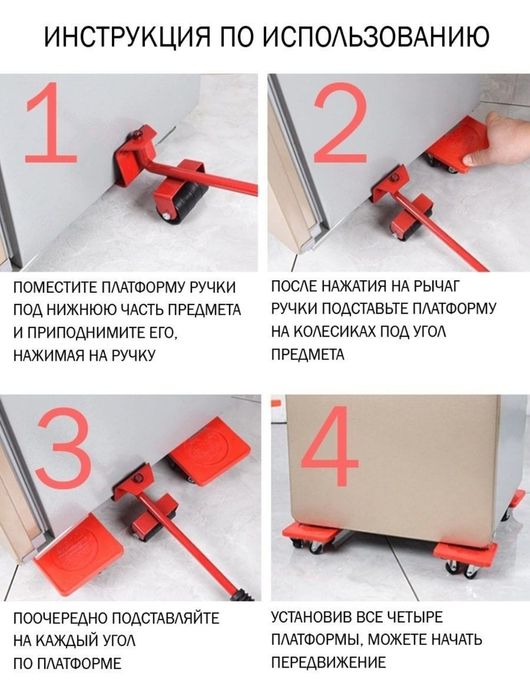 ИНСТРУКЦИЯ ПО ИСПОЛЬЗОВАНИЮ

1

ПОМЕСТИТЕ ПЛАТФОРМУ РУЧКИ ПОД НИЖНЮЮ ЧАСТЬ ПРЕДМЕТА И ПРИПОДНИМИТЕ ЕГО, НАЖИМАЯ НА РУЧКУ

2

ПОСЛЕ НАЖАТИЯ НА РЫЧАГ РУЧКИ ПОДСТАВЬТЕ ПЛАТФОРМУ НА КОЛЕСИКАХ ПОД УГОЛ ПРЕДМЕТА

3

ПООЧЕРЕДНО ПОДСТАВЛЯЙТЕ НА КАЖДЫЙ УГОЛ ПО ПЛАТФОРМЕ

4

УСТАНОВИВ ВСЕ ЧЕТЫРЕ ПЛАТФОРМЫ, МОЖЕТЕ НАЧАТЬ ПЕРЕДВИЖЕНИЕ