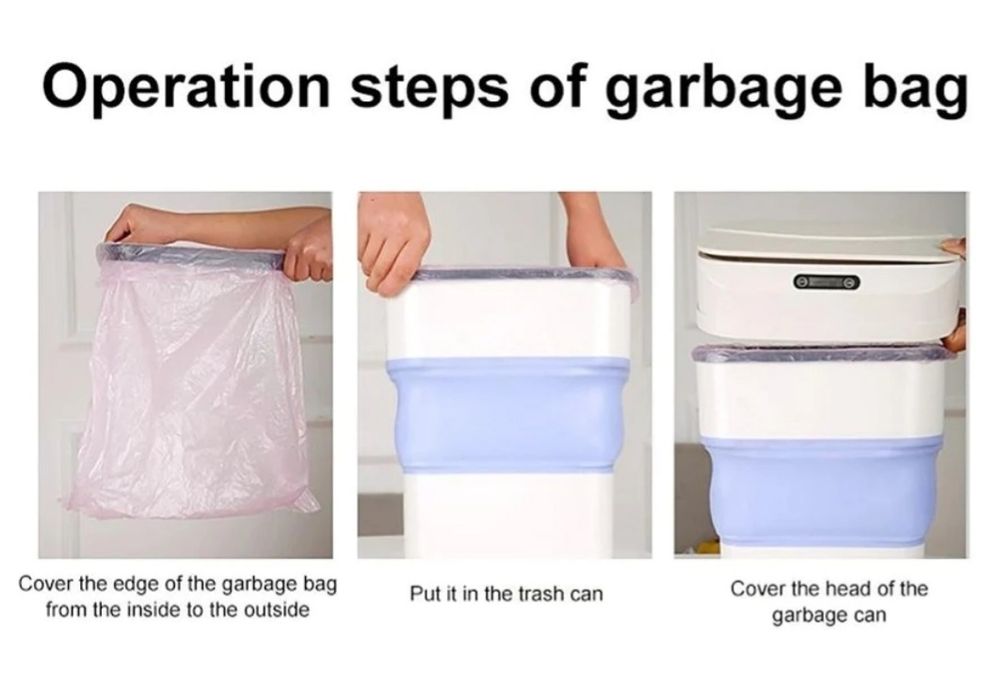 Operation steps of garbage bag

Cover the edge of the garbage bag from the inside to the outside

Put it in the trash can

Cover the head of the garbage can