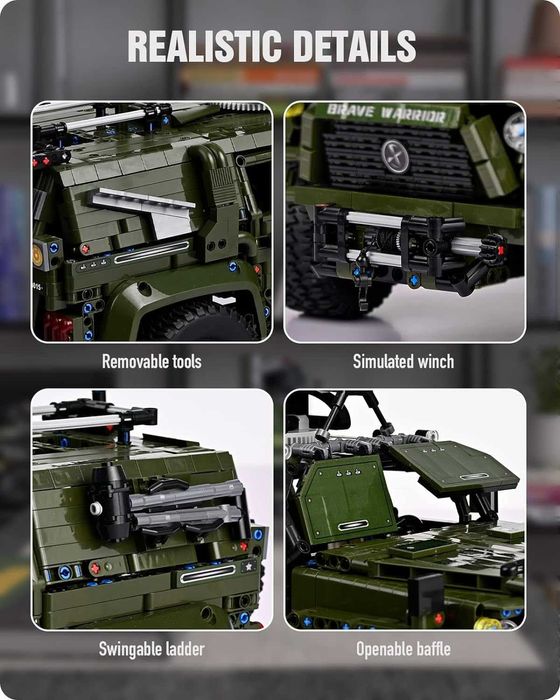 REALISTIC DETAILS

BRAVE WARRIOR

Removable tools

Simulated winch

Swingable ladder

Openable baffle