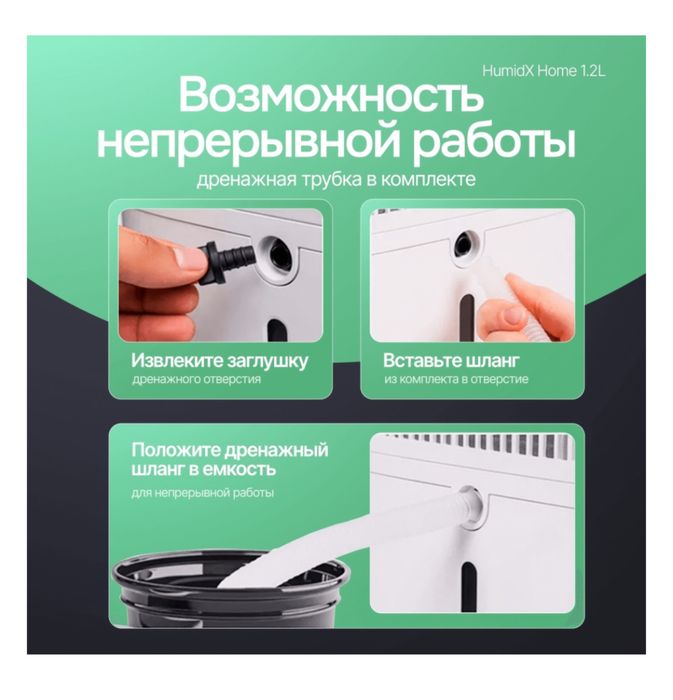 HumidX Home 1.2L

Возможность непрерывной работы

дренажная трубка в комплекте

Извлеките заглушку
дренажного отверстия

Вставьте шланг
из комплекта в отверстие

Положите дренажный шланг в емкость
для непрерывной работы