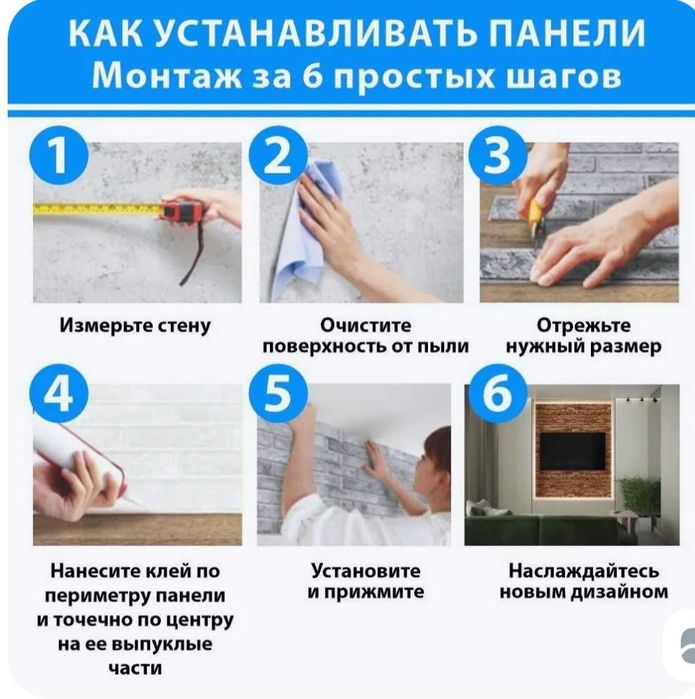 КАК УСТАНАВЛИВАТЬ ПАНЕЛИ
Монтаж за 6 простых шагов

1
Измерьте стену

2
Очистите поверхность от пыли

3
Отрежьте нужный размер

4
Нанесите клей по периметру панели и точечно по центру на ее выпуклые части

5
Установите и прижмите

6
Наслаждайтесь новым дизайном