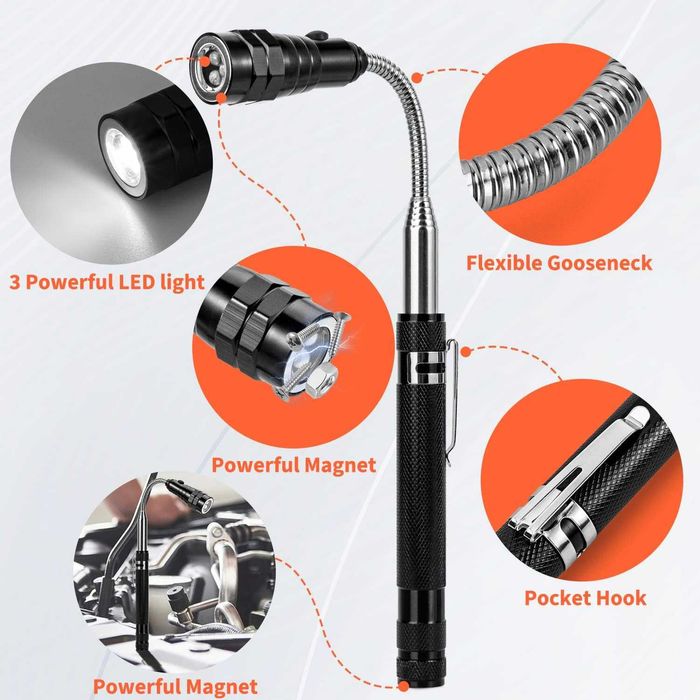 3 Powerful LED light

Flexible Gooseneck

Powerful Magnet

Pocket Hook

Powerful Magnet