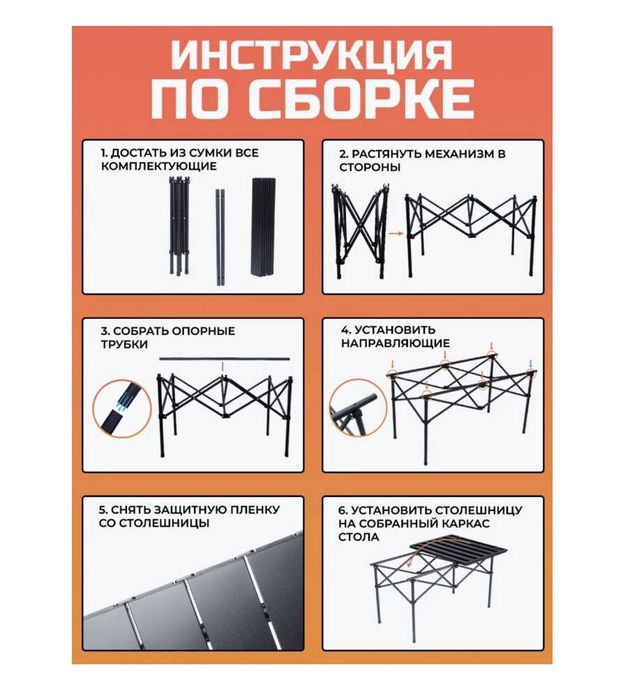 ИНСТРУКЦИЯ ПО СБОРКЕ

1. ДОСТАТЬ ИЗ СУМКИ ВСЕ КОМПЛЕКТУЮЩИЕ

2. РАСТЯНУТЬ МЕХАНИЗМ В СТОРОНЫ

3. СОБРАТЬ ОПОРНЫЕ ТРУБКИ

4. УСТАНОВИТЬ НАПРАВЛЯЮЩИЕ

5. СНЯТЬ ЗАЩИТНУЮ ПЛЕНКУ СО СТОЛЕШНИЦЫ

6. УСТАНОВИТЬ СТОЛЕШНИЦУ НА СОБРАННЫЙ КАРКАС СТОЛА