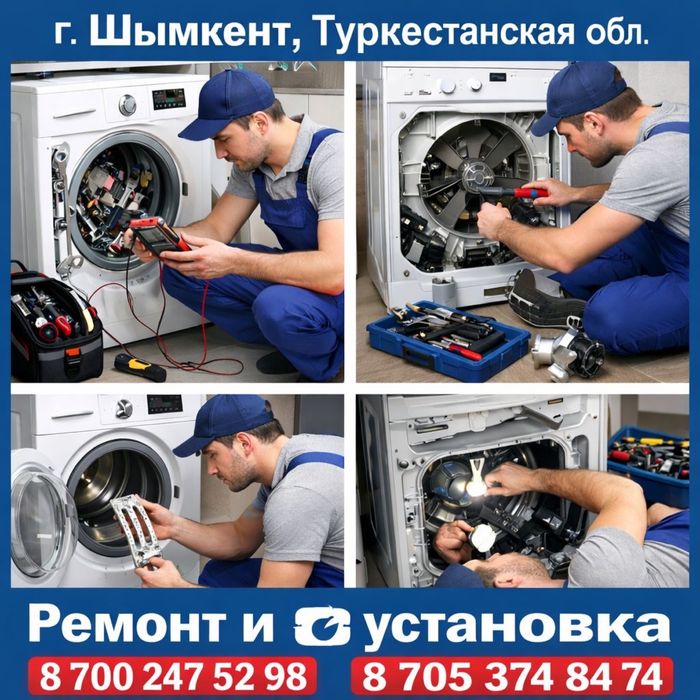 г. Шымкент, Туркестанская обл.

Ремонт и установка

8 700 247 52 98

8 705 374 84 74