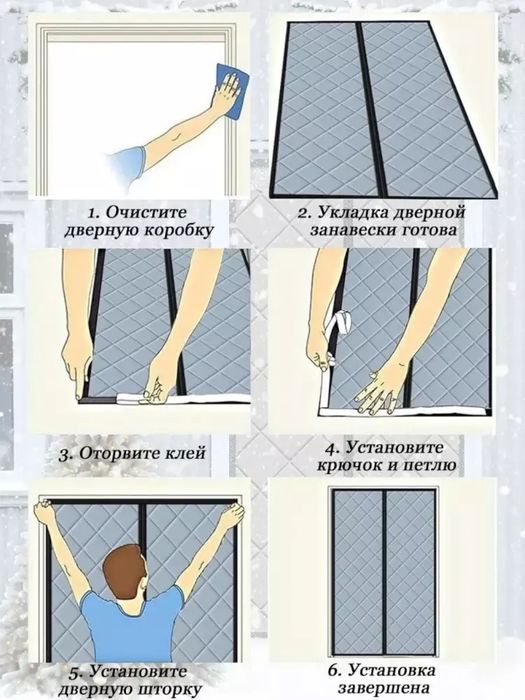 1. Очистите дверную коробку

2. Укладка дверной занавески готова

3. Оторвите клей

4. Установите крючок и петлю

5. Установите дверную шторку

6. Установка завершена