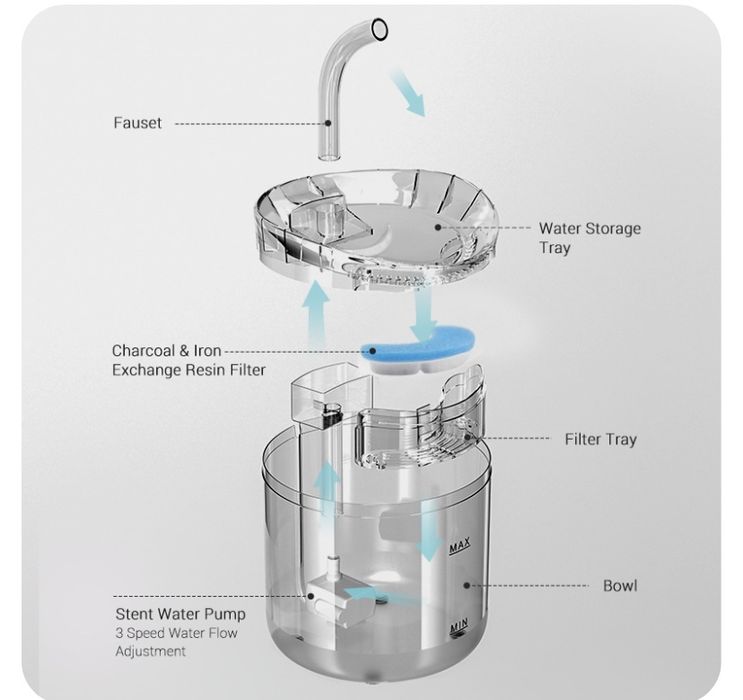 Fauset

Water Storage Tray

Charcoal & Iron Exchange Resin Filter

Filter Tray

MAX

Bowl

Stent Water Pump
3 Speed Water Flow Adjustment

MIN