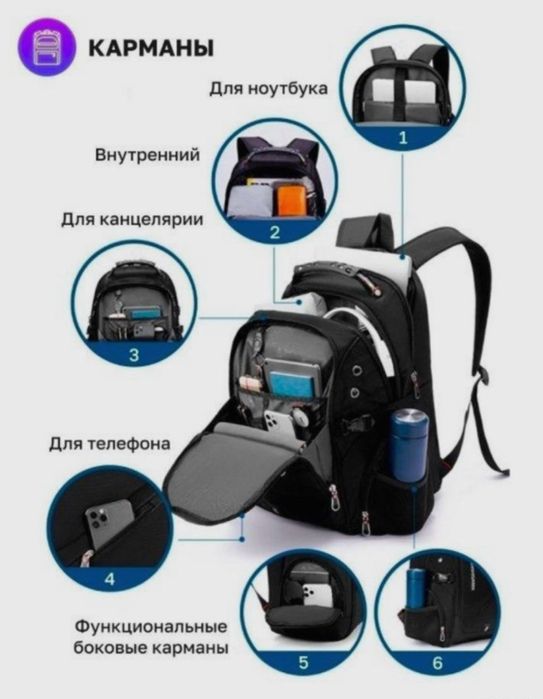 КАРМАНЫ

Для ноутбука

1

Внутренний

2

Для канцелярии

3

Для телефона

4

Функциональные боковые карманы

5

6