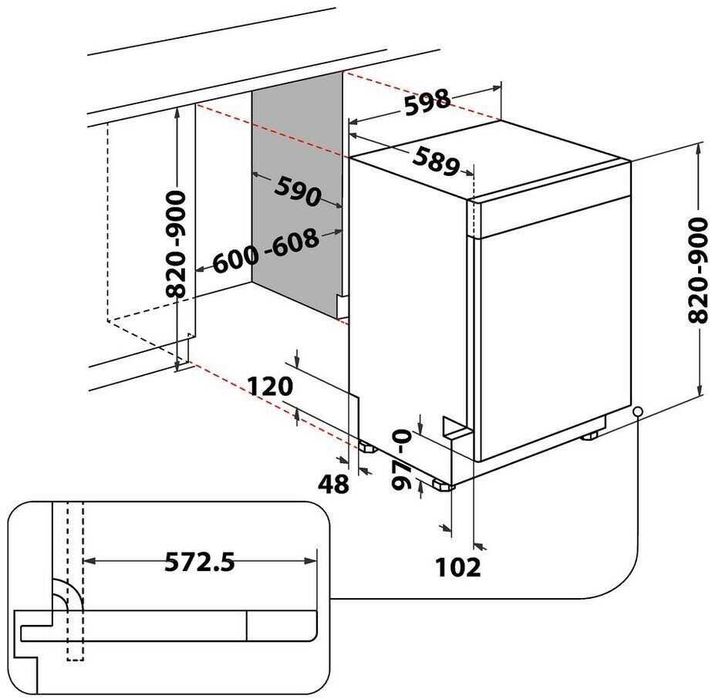 598
589
590
600-608
820-900
820-900
120
48
97-0
102
572.5