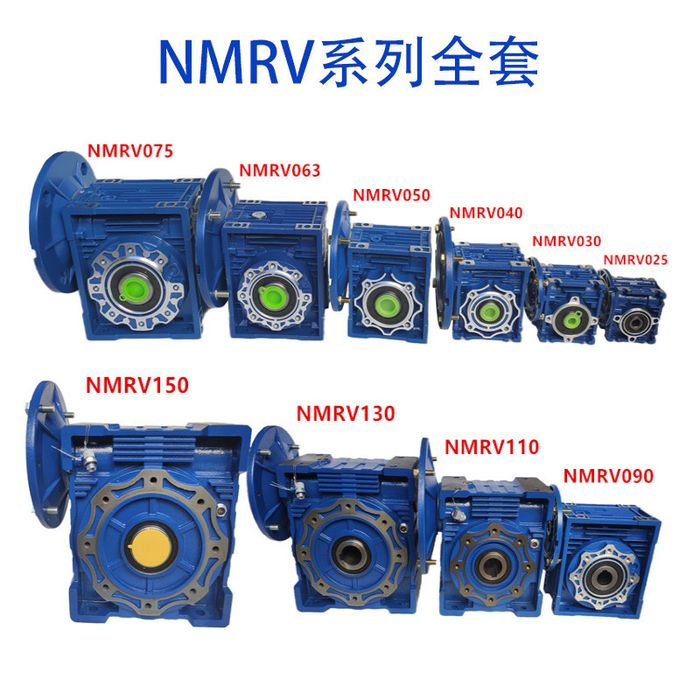 NMRV系列全套

NMRV075
NMRV063
NMRV050
NMRV040
NMRV030
NMRV025

NMRV150
NMRV130
NMRV110
NMRV090