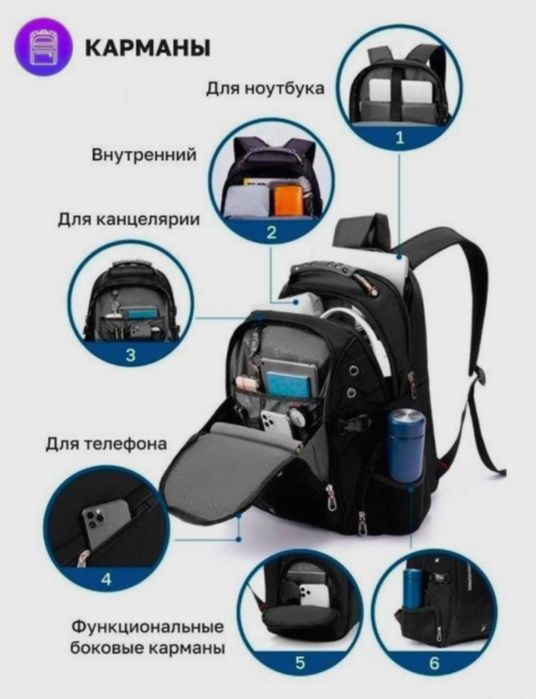 КАРМАНЫ

Для ноутбука

1

Внутренний

2

Для канцелярии

3

Для телефона

4

Функциональные боковые карманы

5

6