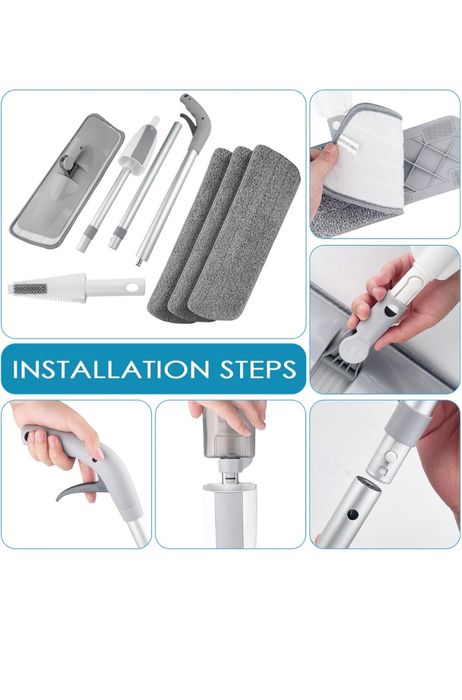 INSTALLATION STEPS