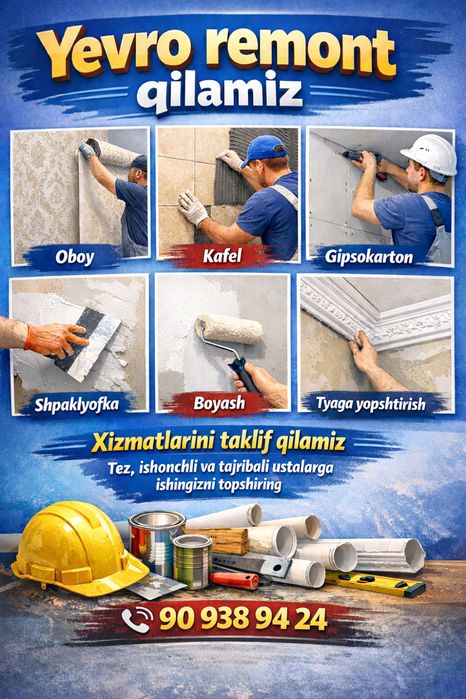 Yevro remont qilamiz

Oboy

Kafel

Gipsokarton

Shpaklyofka

Boyash

Tyaga yopshtirish

Xizmatlarini taklif qilamiz

Tez, ishonchli va tajribali ustalarga ishingizni topshiring

90 938 94 24