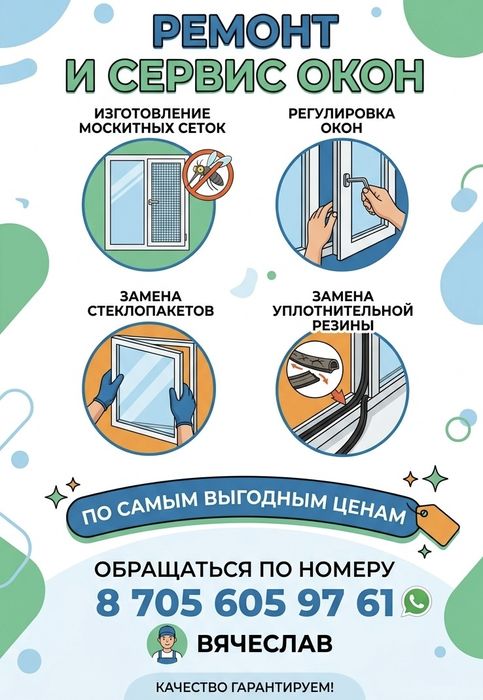 РЕМОНТ
И СЕРВИС ОКОН

ИЗГОТОВЛЕНИЕ МОСКИТНЫХ СЕТОК

РЕГУЛИРОВКА ОКОН

ЗАМЕНА СТЕКЛОПАКЕТОВ

ЗАМЕНА УПЛОТНИТЕЛЬНОЙ РЕЗИНЫ

ПО САМЫМ ВЫГОДНЫМ ЦЕНАМ

ОБРАЩАТЬСЯ ПО НОМЕРУ
8 705 605 97 61

ВЯЧЕСЛАВ

КАЧЕСТВО ГАРАНТИРУЕМ!