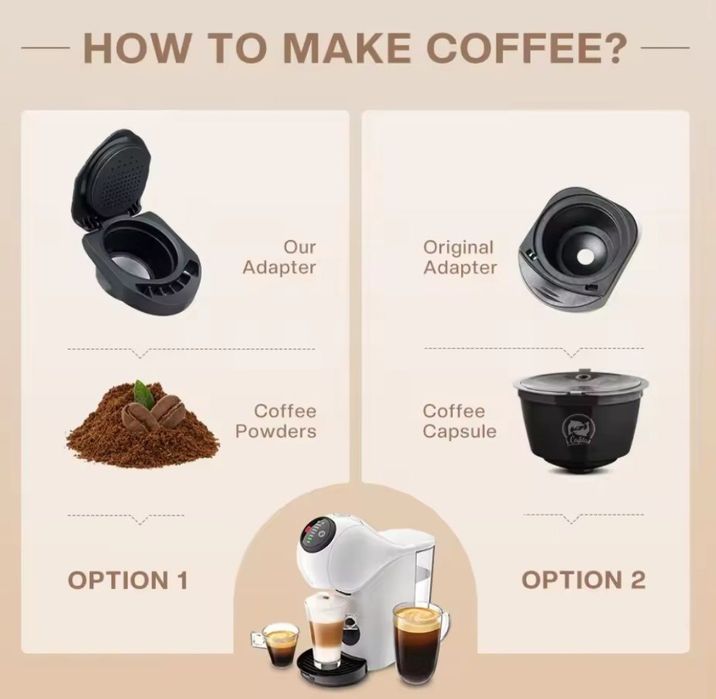 HOW TO MAKE COFFEE?

Our Adapter

Coffee Powders

OPTION 1

Original Adapter

Coffee Capsule

OPTION 2