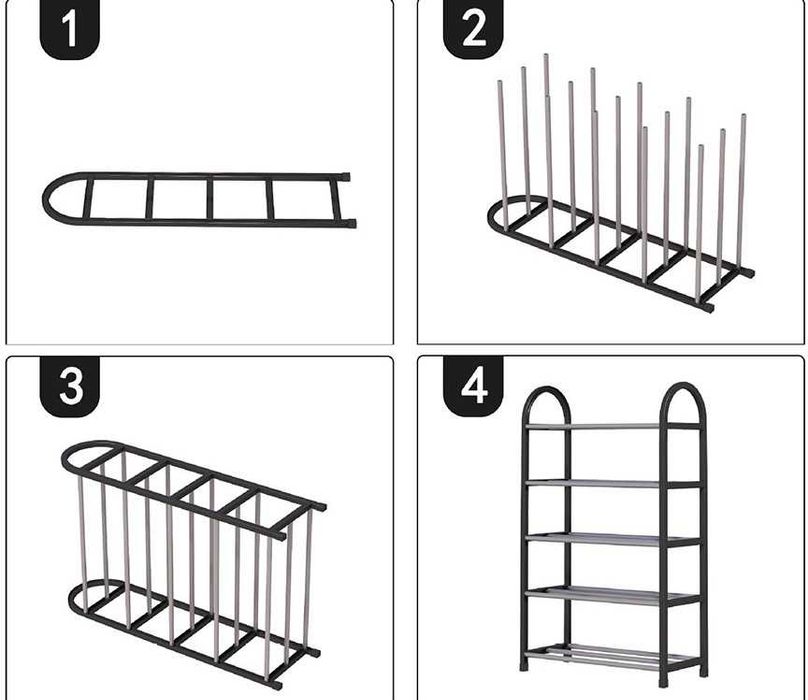 1

2

3

4