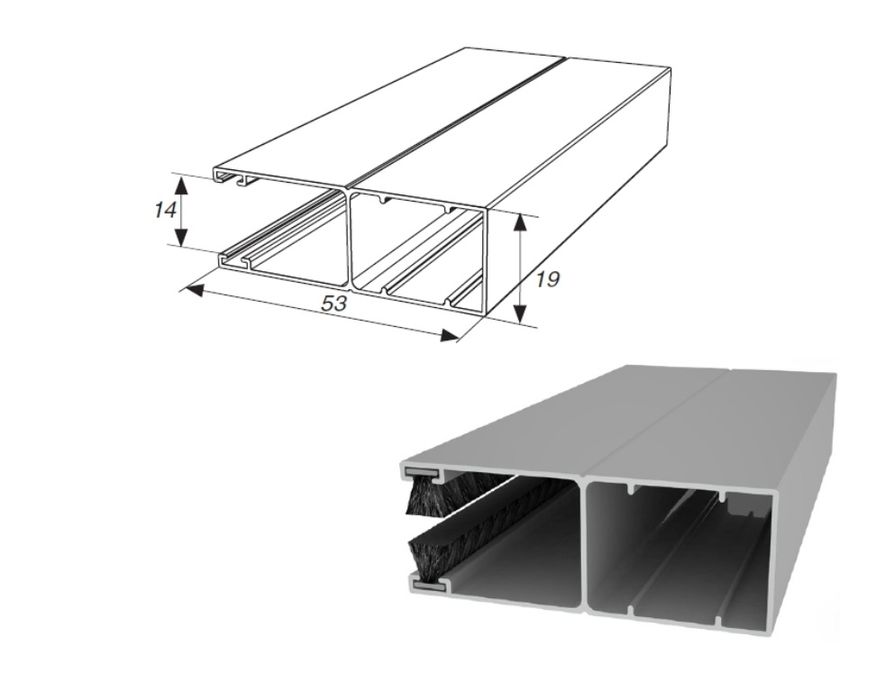 14

53

19