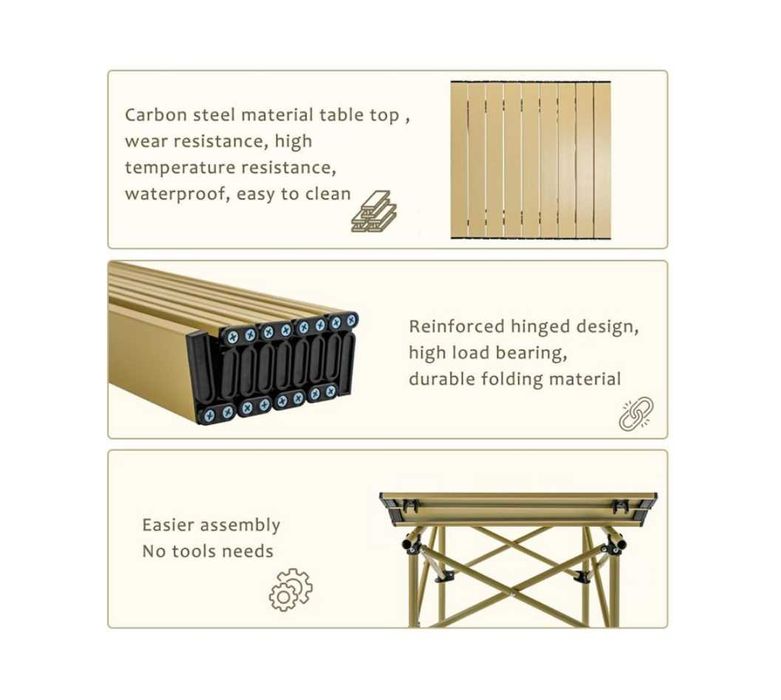 Carbon steel material table top , wear resistance, high temperature resistance, waterproof, easy to clean

Reinforced hinged design, high load bearing, durable folding material

Easier assembly
No tools needs