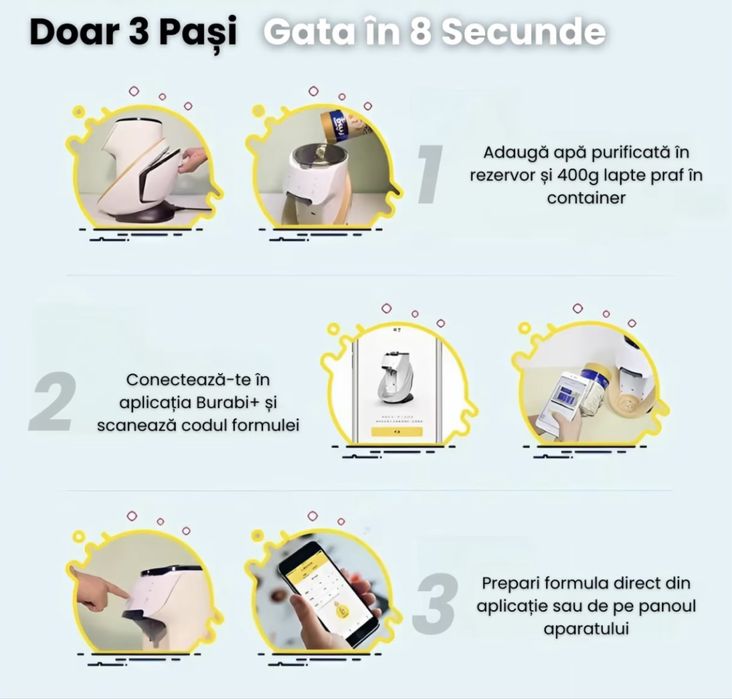 Doar 3 Pași Gata în 8 Secunde

1

Adaugă apă purificată în rezervor și 400g lapte praf în container

2

Conectează-te în aplicația Burabi+ și scanează codul formulei

3

Prepari formula direct din aplicație sau de pe panoul aparatului