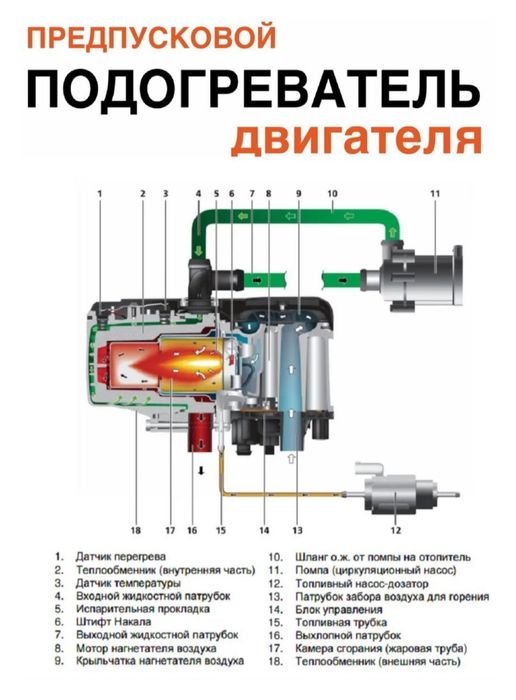 ПРЕДПУСКОВОЙ
ПОДОГРЕВАТЕЛЬ
двигателя

1 2 3 4 5 6 7 8 9 10 11

18 17 16 15 14 13 12

1. Датчик перегрева
2. Теплообменник (внутренняя часть)
3. Датчик температуры
4. Входной жидкостной патрубок
5. Испарительная прокладка
6. Штифт Накала
7. Выходной жидкостной патрубок
8. Мотор нагнетателя воздуха
9. Крыльчатка нагнетателя воздуха

10. Шланг о.ж. от помпы на отопитель
11. Помпа (циркуляционный насос)
12. Топливный насос-дозатор
13. Патрубок забора воздуха для горения
14. Блок управления
15. Топливная трубка
16. Выхлопной патрубок
17. Камера сгорания (жаровая труба)
18. Теплообменник (внешняя часть)