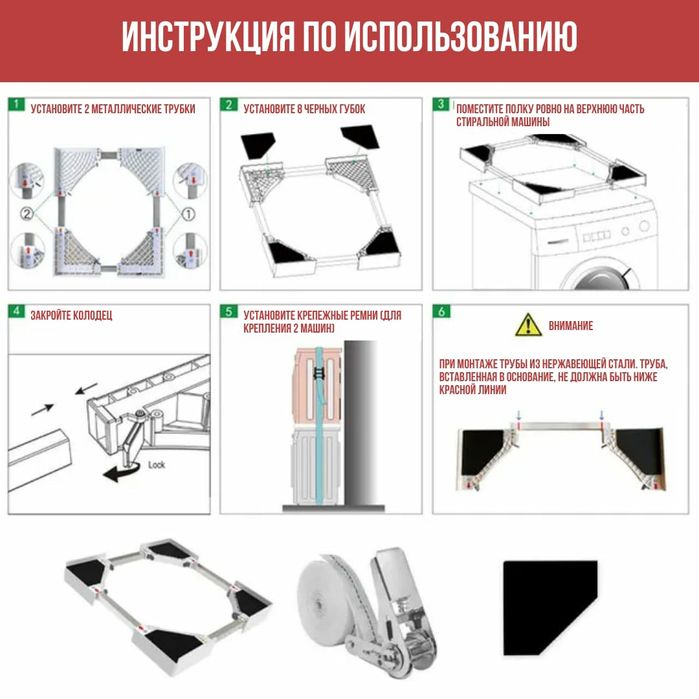 ИНСТРУКЦИЯ ПО ИСПОЛЬЗОВАНИЮ

1 УСТАНОВИТЕ 2 МЕТАЛЛИЧЕСКИЕ ТРУБКИ

② ①

2 УСТАНОВИТЕ 8 ЧЕРНЫХ ГУБОК

3 ПОМЕСТИТЕ ПОЛКУ РОВНО НА ВЕРХНЮЮ ЧАСТЬ СТИРАЛЬНОЙ МАШИНЫ

4 ЗАКРОЙТЕ КОЛОДЕЦ

Lock

5 УСТАНОВИТЕ КРЕПЕЖНЫЕ РЕМНИ (ДЛЯ КРЕПЛЕНИЯ 2 МАШИН)

6 ВНИМАНИЕ

ПРИ МОНТАЖЕ ТРУБЫ ИЗ НЕРЖАВЕЮЩЕЙ СТАЛИ. ТРУБА, ВСТАВЛЕННАЯ В ОСНОВАНИЕ, НЕ ДОЛЖНА БЫТЬ НИЖЕ КРАСНОЙ ЛИНИИ