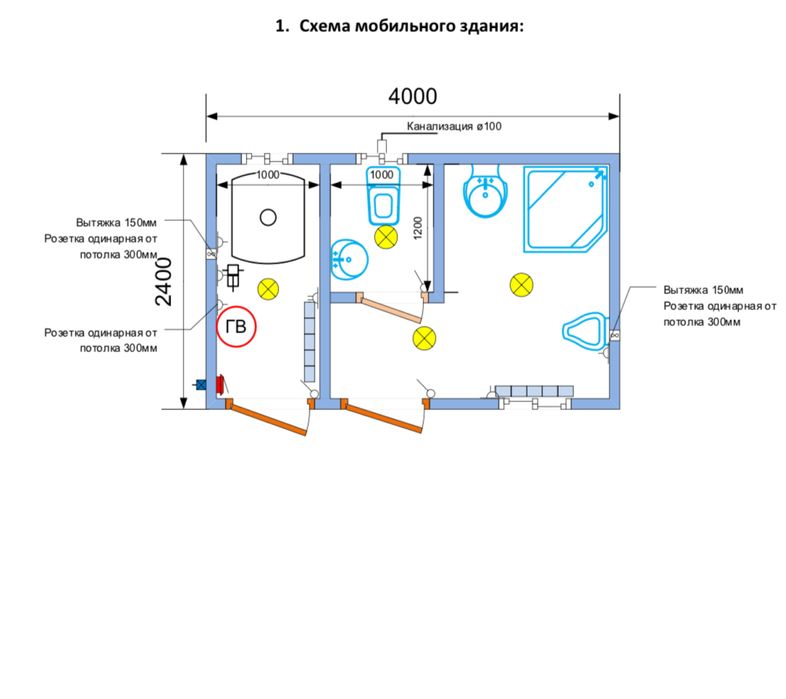 1. Схема мобильного здания:

4000

Канализация ø100

1000

1000

1200

2400

Вытяжка 150мм
Розетка одинарная от потолка 300мм

Розетка одинарная от потолка 300мм

ГВ

Вытяжка 150мм
Розетка одинарная от потолка 300мм