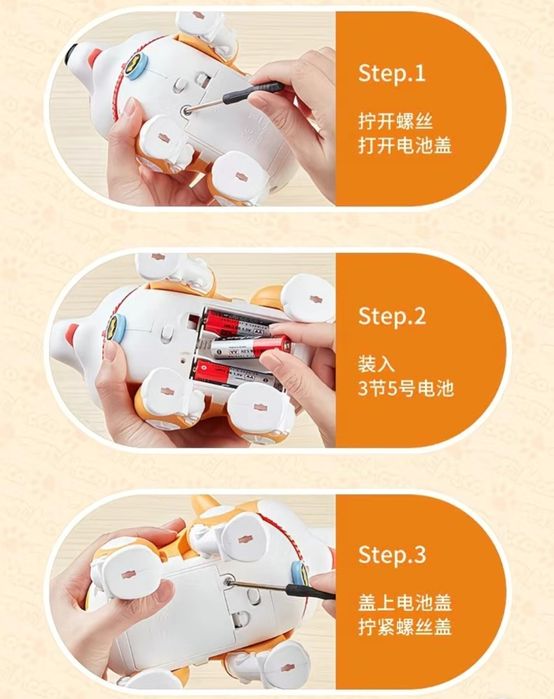 Step.1

拧开螺丝
打开电池盖

Step.2

装入
3节5号电池

Step.3

盖上电池盖
拧紧螺丝盖