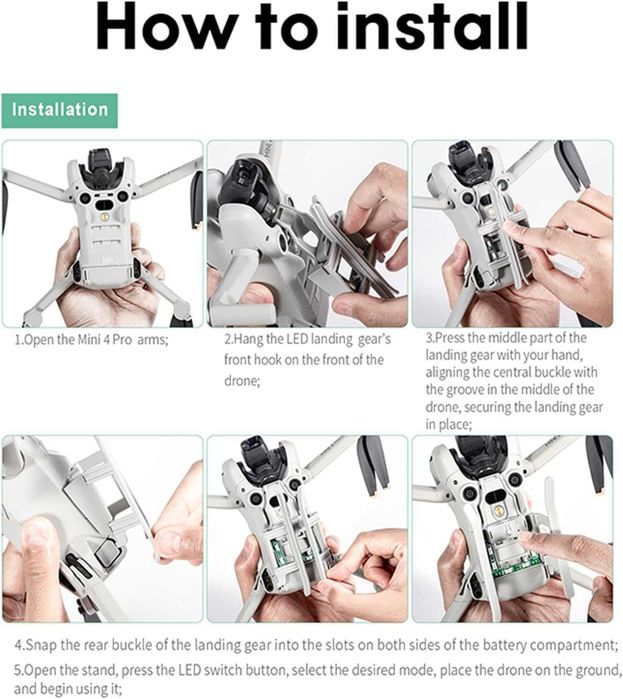 How to install

Installation

1.Open the Mini 4 Pro arms;

2.Hang the LED landing gear's front hook on the front of the drone;

3.Press the middle part of the landing gear with your hand, aligning the central buckle with the groove in the middle of the drone, securing the landing gear in place;

4.Snap the rear buckle of the landing gear into the slots on both sides of the battery compartment;

5.Open the stand, press the LED switch button, select the desired mode, place the drone on the ground, and begin using it;