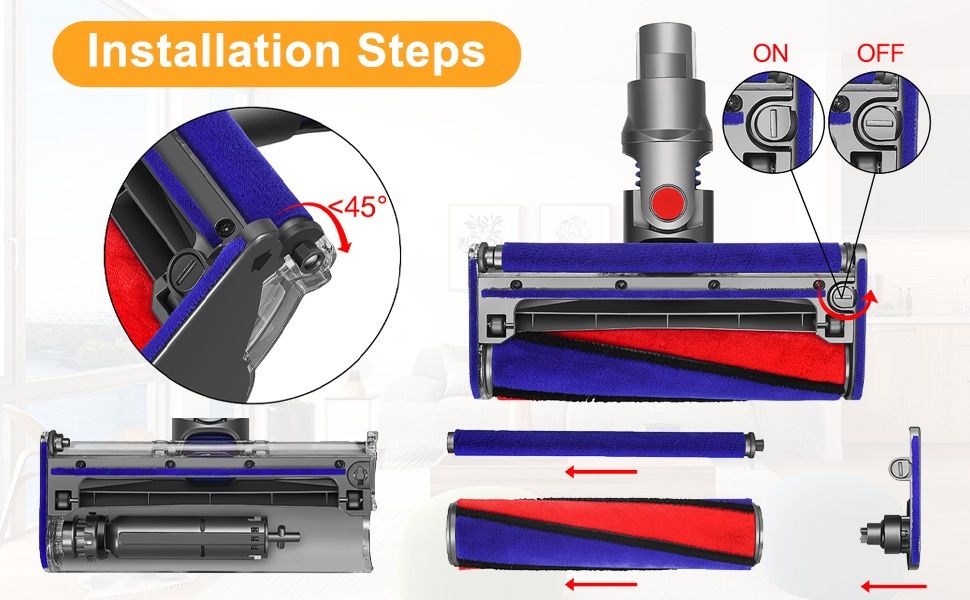 Installation Steps

ON

OFF

<45°