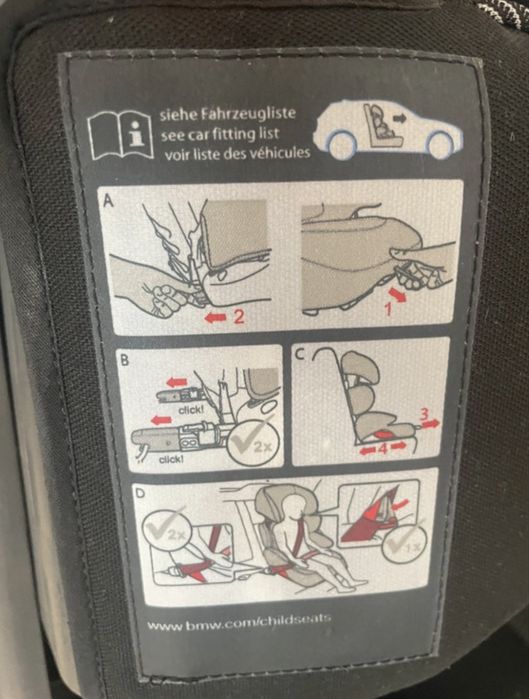 siehe Fahrzeugliste
see car fitting list
voir liste des véhicules

A

2

1

B

click!

click!

2x

C

3

4

D

2x

1x

www.bmw.com/childseats