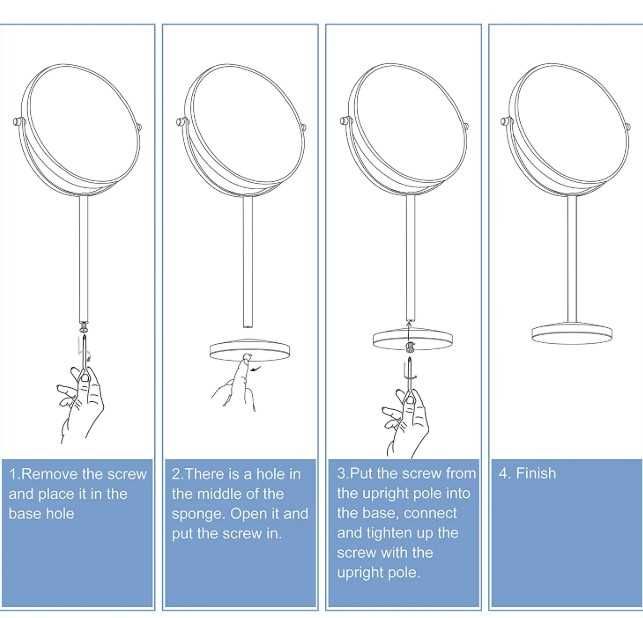 1.Remove the screw and place it in the base hole

2.There is a hole in the middle of the sponge. Open it and put the screw in.

3.Put the screw from the upright pole into the base, connect and tighten up the screw with the upright pole.

4. Finish